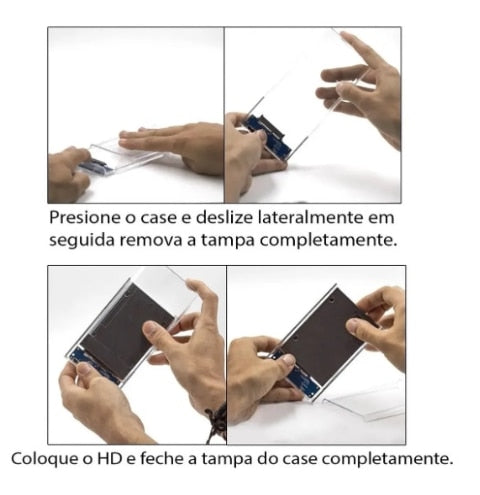 Presione o case e deslize lateralmente em seguida remova a tampa completamente.

Coloque o HD e feche a tampa do case completamente.